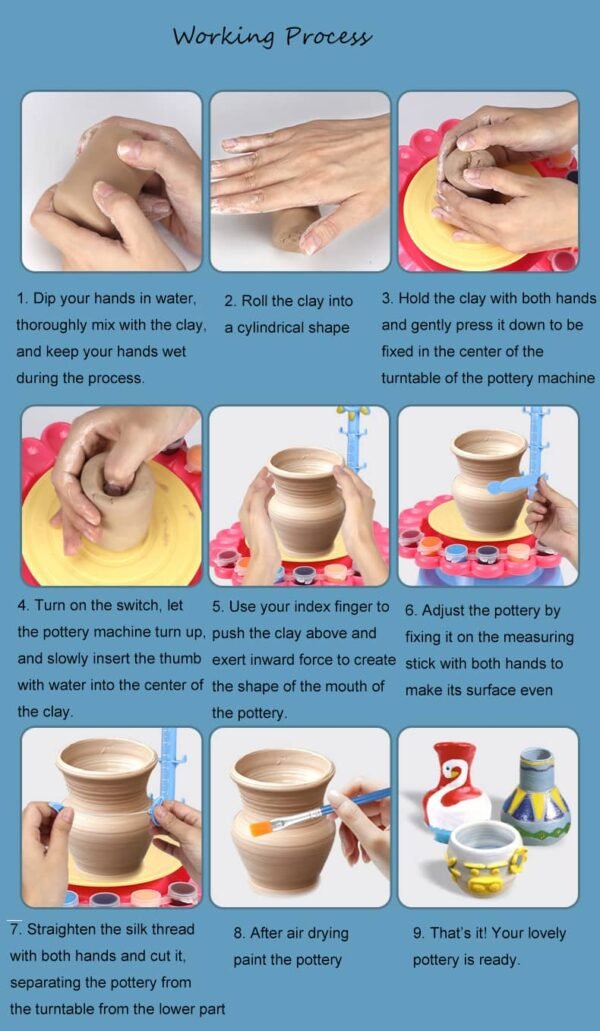 Working Process

1. Dip your hands in water, thoroughly mix with the clay, and keep your hands wet during the process.

2. Roll the clay into a cylindrical shape

3. Hold the clay with both hands and gently press it down to be fixed in the center of the turntable of the pottery machine

4. Turn on the switch, let the pottery machine turn up, and slowly insert the thumb with water into the center of the clay.

5. Use your index finger to push the clay above and exert inward force to create the shape of the mouth of the pottery.

6. Adjust the pottery by fixing it on the measuring stick with both hands to make its surface even

7. Straighten the silk thread with both hands and cut it, separating the pottery from the turntable from the lower part

8. After air drying paint the pottery

9. That's it! Your lovely pottery is ready.